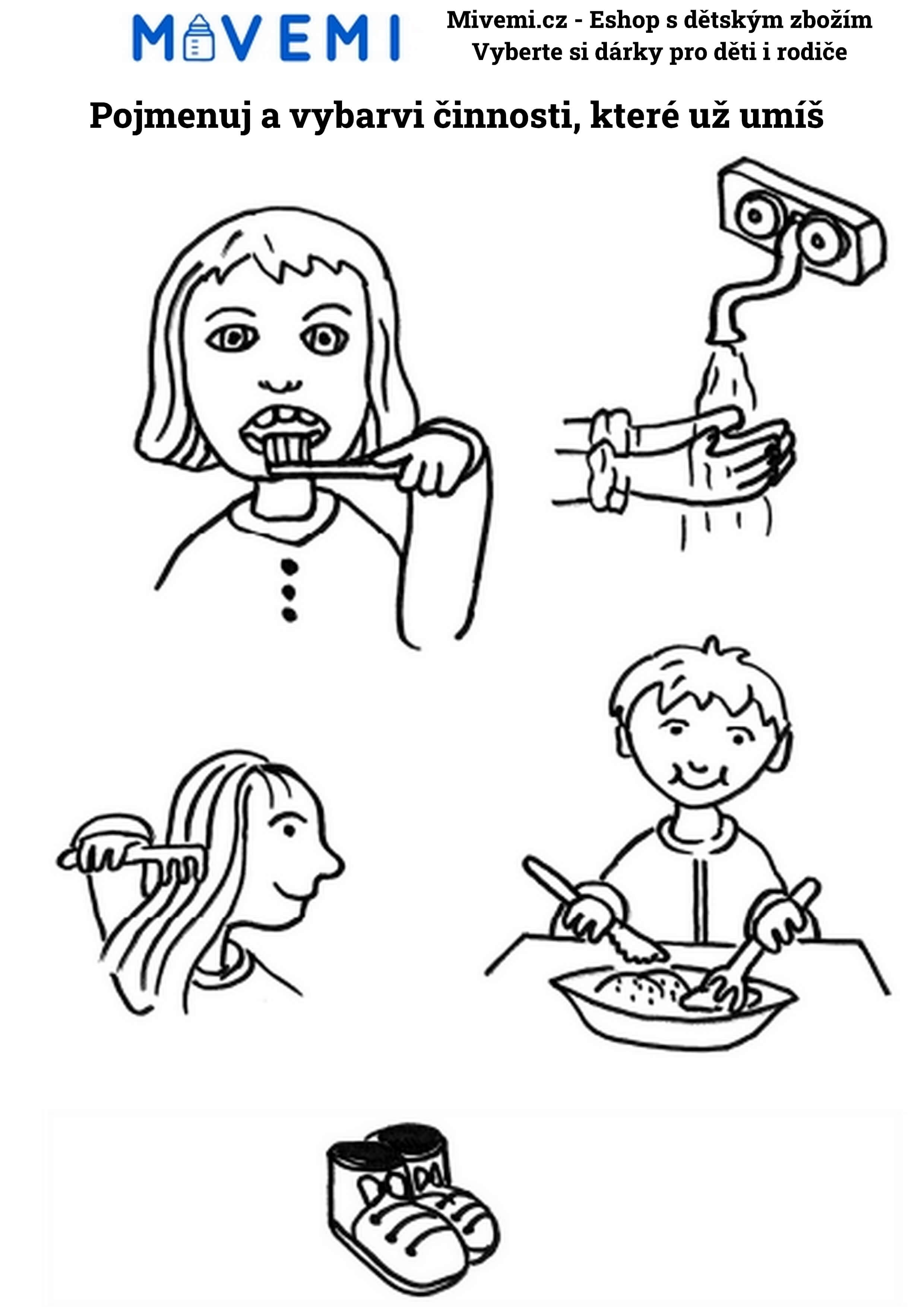 MIVEMI

Mivemi.cz - Eshop s dětským zbožím
Vyberte si dárky pro děti i rodiče

Pojmenuj a vybarvi činnosti, které už umíš